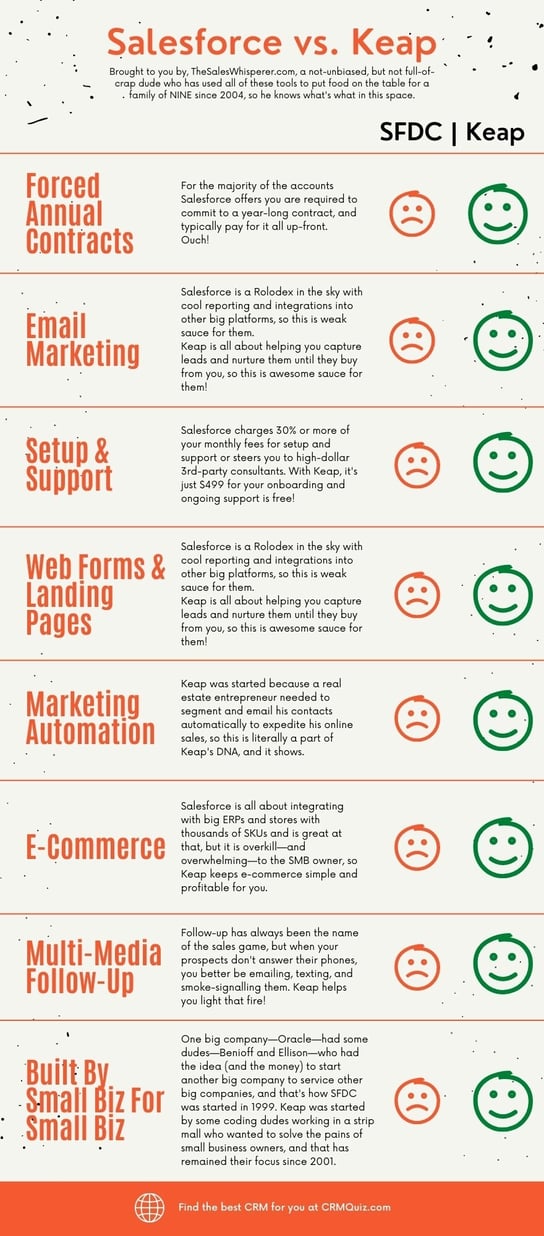 Salesforce vs. Keap

Brought to you by, TheSalesWhisperer.com, a not-unbiased, but not full-of-crap dude who has used all of these tools to put food on the table for a family of NINE since 2004, so he knows what's what in this space.

SFDC | Keap

Forced Annual Contracts

For the majority of the accounts Salesforce offers you are required to commit to a year-long contract, and typically pay for it all up-front. Ouch!

Email Marketing

Salesforce is a Rolodex in the sky with cool reporting and integrations into other big platforms, so this is weak sauce for them.
Keap is all about helping you capture leads and nurture them until they buy from you, so this is awesome sauce for them!

Setup & Support

Salesforce charges 30% or more of your monthly fees for setup and support or steers you to high-dollar 3rd-party consultants. With Keap, it's just $499 for your onboarding and ongoing support is free!

Web Forms & Landing Pages

Salesforce is a Rolodex in the sky with cool reporting and integrations into other big platforms, so this is weak sauce for them.
Keap is all about helping you capture leads and nurture them until they buy from you, so this is awesome sauce for them!

Marketing Automation

Keap was started because a real estate entrepreneur needed to segment and email his contacts automatically to expedite his online sales, so this is literally a part of Keap's DNA, and it shows.

E-Commerce

Salesforce is all about integrating with big ERPs and stores with thousands of SKUs and is great at that, but it is overkill—and overwhelming—to the SMB owner, so Keap keeps e-commerce simple and profitable for you.

Multi-Media Follow-Up

Follow-up has always been the name of the sales game, but when your prospects don't answer their phones, you better be emailing, texting, and smoke-signalling them. Keap helps you light that fire!

Built By Small Biz For Small Biz

One big company—Oracle—had some dudes—Benioff and Ellison—who had the idea (and the money) to start another big company to service other big companies, and that's how SFDC was started in 1999. Keap was started by some coding dudes working in a strip mall who wanted to solve the pains of small business owners, and that has remained their focus since 2001.

Find the best CRM for you at CRMQuiz.com